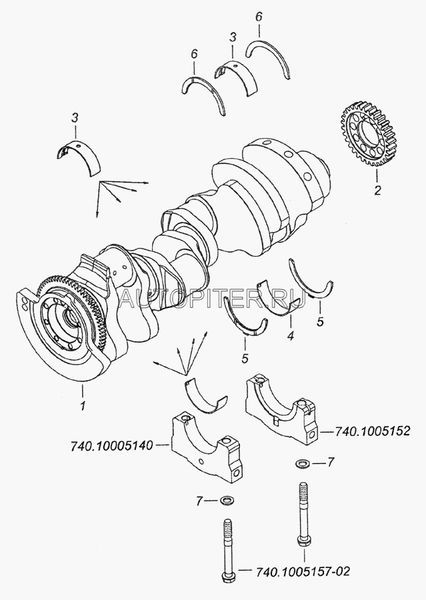 6
3
6
3
2
AUTOPITER.RU
5
4
5
1
740.1005152
740.10005140
7
7
740.1005157-02