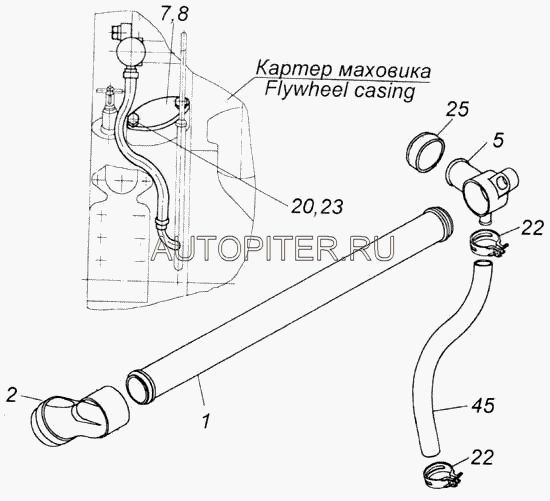 7,8

Картер маховика
Flywheel casing

25

5

20,23

22

AUTOPITER.RU

2

1

45

22