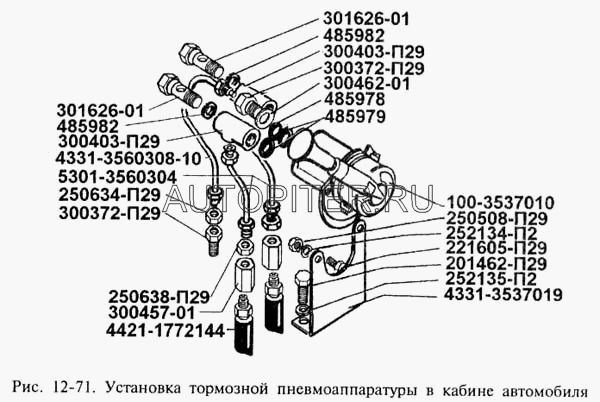 301626-01
485982
300403-П29
300372-П29
300462-01
485978
485979
301626-01
485982
300403-П29
4331-3560308-10
5301-3560304
250634-П29
300372-П29
AUTOPITER.RU
100-3537010
250508-П29
252134-П2
221605-П29
201462-П29
252135-П2
4331-3537019
250638-П29
300457-01
4421-1772144

Рис. 12-71. Установка тормозной пневмоаппаратуры в кабине автомобиля