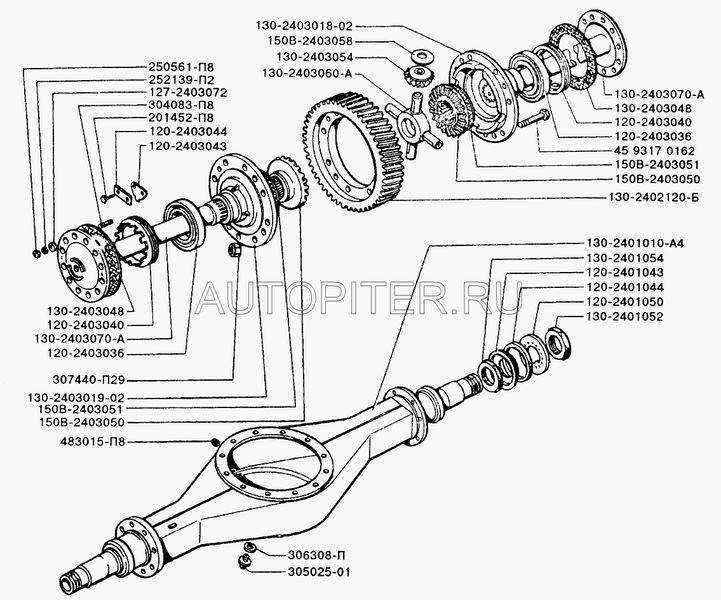 130-2403018-02
150В-2403058
130-2403054
130-2403060-А
250561-П8
252139-П2
127-2403072
304083-П8
201452-П8
120-2403044
120-2403043
130-2403070-А
130-2403048
120-2403040
120-2403036
45 9317 0162
150В-2403051
150В-2403050
130-2402120-Б
130-2401010-А4
130-2401054
120-2401043
120-2401044
120-2401050
130-2401052
AUTOPITER.RU
130-2403048
120-2403040
130-2403070-А
120-2403036
307440-П29
130-2403019-02
150В-2403051
150В-2403050
483015-П8
306308-П
305025-01