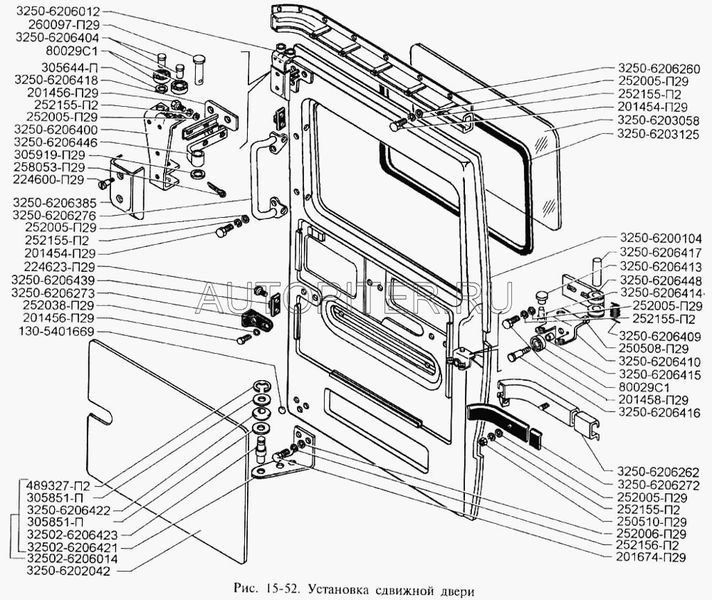 3250-6206012
260097-П29
3250-6206404
80029С1
305644-П
3250-6206418
201456-П29
252155-П2
252005-П29
3250-6206400
3250-6206446
305919-П29
258053-П29
224600-П29
3250-6206385
3250-6206276
252005-П29
252155-П2
201454-П29
224623-П29
3250-6206439
3250-6206273
252038-П29
201456-П29
130-5401669
489327-П2
305851-П
3250-6206422
305851-П
32502-6206423
32502-6206421
32502-6206014
3250-6202042

3250-6206260
252005-П29
252155-П2
201454-П29
3250-6203058
3250-6203125
3250-6200104
3250-6206417
3250-6206413
3250-6206448
3250-6206414
252005-П29
252155-П2
3250-6206409
250508-П29
3250-6206410
3250-6206415
80029С1
201458-П29
3250-6206416
3250-6206262
3250-6206272
252005-П29
252155-П2
250510-П29
252006-П29
252156-П2
201674-П29

AUTOPITER.RU

Рис. 15-52. Установка сдвижной двери