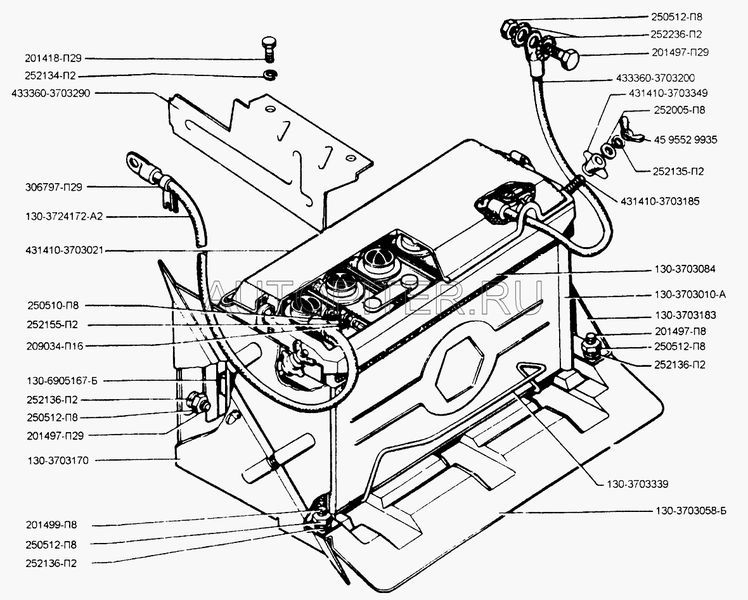 201418-П29
252134-П2
433360-3703290
306797-П29
130-3724172-А2
431410-3703021
250510-П8
252155-П2
209034-П16
130-6905167-Б
252136-П2
250512-П8
201497-П29
130-3703170
201499-П8
250512-П8
252136-П2

250512-П8
252236-П2
201497-П29
433360-3703200
431410-3703349
252005-П8
45 9552 9935
252135-П2
431410-3703185
130-3703084
130-3703010-А
130-3703183
201497-П8
250512-П8
252136-П2
130-3703339
130-3703058-Б

AUTOPITER.RU