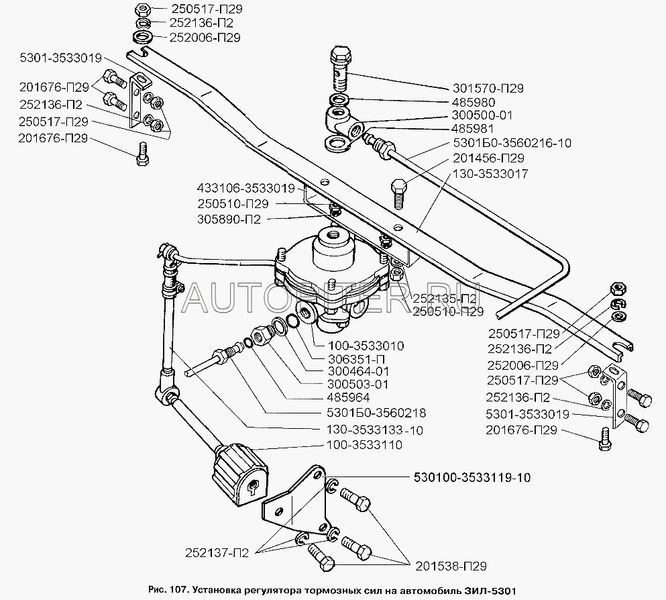 250517-П29
252136-П2
252006-П29
5301-3533019
201676-П29
252136-П2
250517-П29
201676-П29
301570-П29
485980
300500-01
485981
5301Б0-3560216-10
201456-П29
130-3533017
433106-3533019
250510-П29
305890-П2
AUTOPITER.RU
252135-П2
250510-П29
100-3533010
306351-П
300464-01
300503-01
485964
5301Б0-3560218
130-3533133-10
100-3533110
250517-П29
252136-П2
252006-П29
250517-П29
252136-П2
5301-3533019
201676-П29
530100-3533119-10
252137-П2
201538-П29

Рис. 107. Установка регулятора тормозных сил на автомобиль ЗИЛ-5301