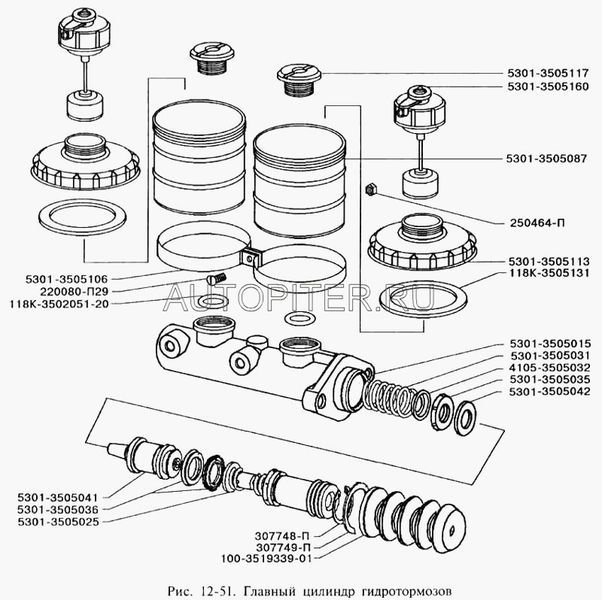 5301-3505117
5301-3505160
5301-3505087
250464-П
5301-3505113
118К-3505131
5301-3505106
220080-П29
118К-3502051-20
AUTOPITER.RU
5301-3505015
5301-3505031
4105-3505032
5301-3505035
5301-3505042
5301-3505041
5301-3505036
5301-3505025
307748-П
307749-П
100-3519339-01

Рис. 12-51. Главный цилиндр гидротормозов