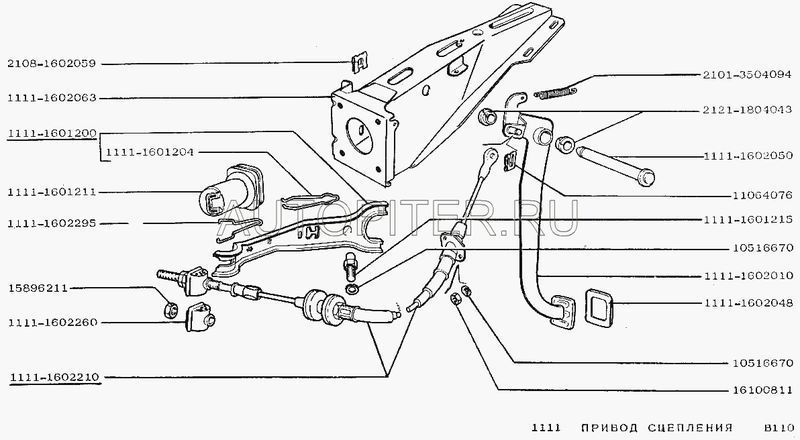 2108-1602059
1111-1602063
1111-1601200
1111-1601204
1111-1601211
1111-1602295
15896211
1111-1602260
1111-1602210
2101-3504094
2121-1804043
1111-1602050
11064076
1111-1601215
10516670
1111-1602010
1111-1602048
10516670
16100811
AUTOPITER.RU
1111 ПРИВОД СЦЕПЛЕНИЯ B110