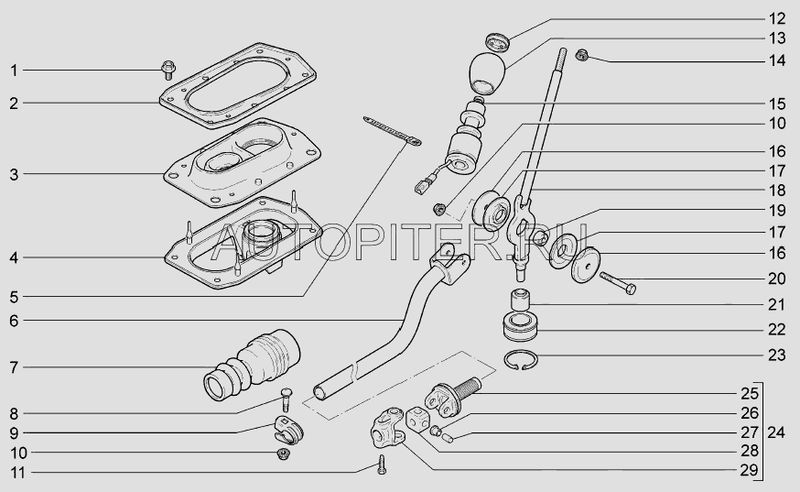 1
2
3
4
5
6
7
8
9
10
11
12
13
14
15
10
16
17
18
19
17
16
20
21
22
23
25
26
27
28
29
24
AUTOPITER.RU