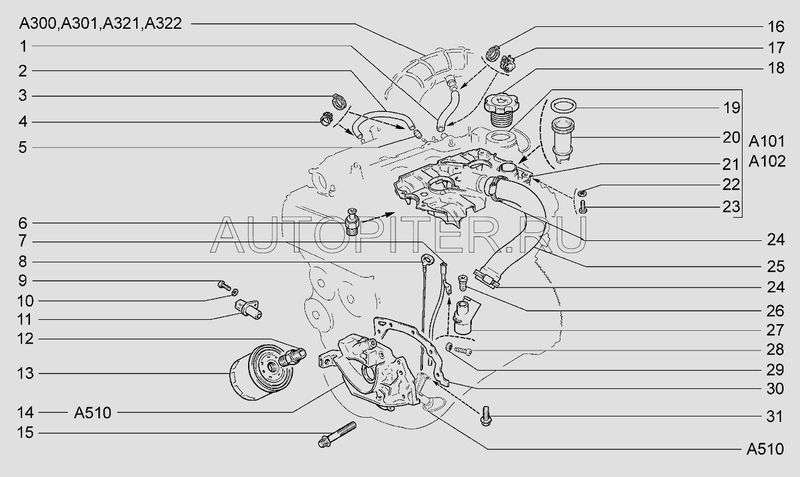 A300,A301,A321,A322
1
2
3
4
5
6
7
8
9
10
11
12
13
14 A510
15
16
17
18
19
20
21
22
23
A101
A102
24
25
24
26
27
28
29
30
31
A510
AUTOPITER.RU