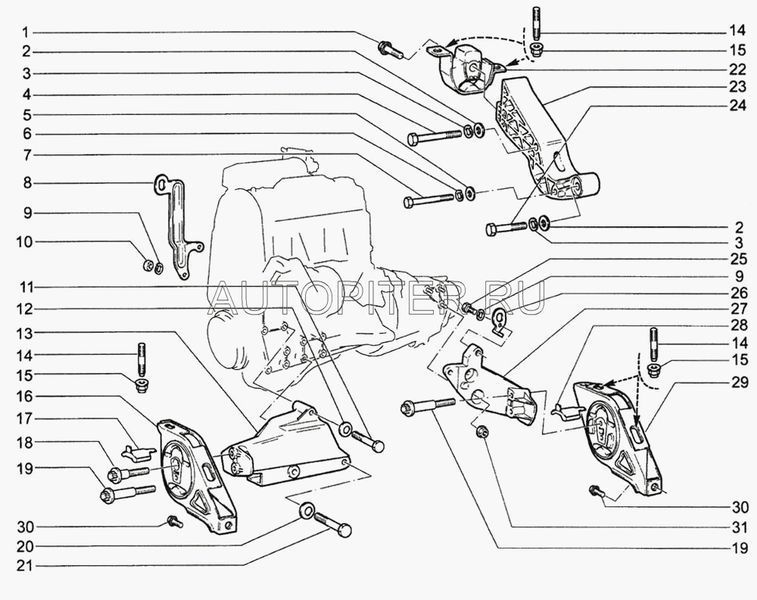 1
2
3
4
5
6
7
8
9
10
11
12
13
14
15
16
17
18
19
30
20
21

14
15
22
23
24
2
3
25
9
26
27
28
14
15
29
30
31
19

AUTOPITER.RU