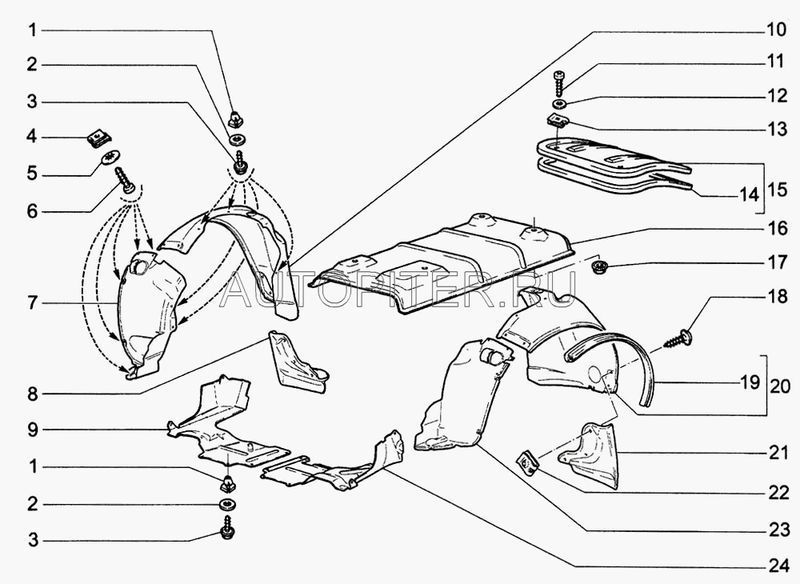 1
2
3
4
5
6
7
8
9
1
2
3
10
11
12
13
14
15
16
17
18
19
20
21
22
23
24
AUTOPITER.RU