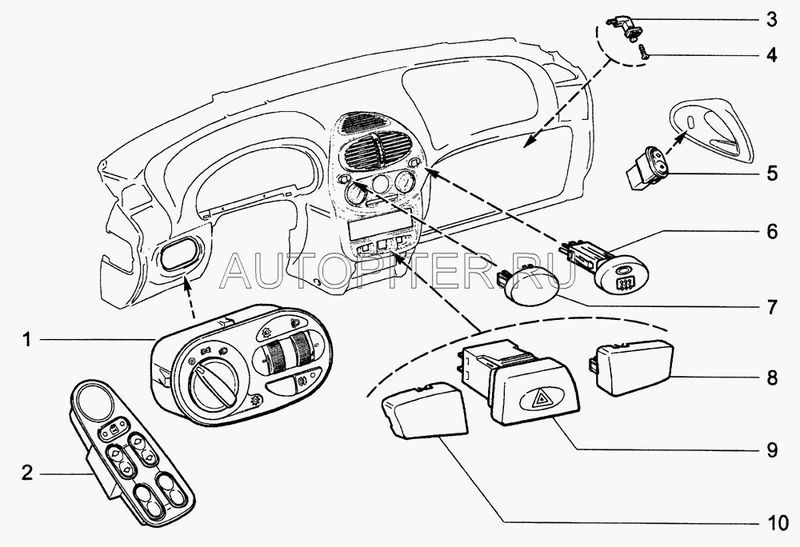 3
4
5
6
AUTOPITER.RU
7
1
8
9
2
10