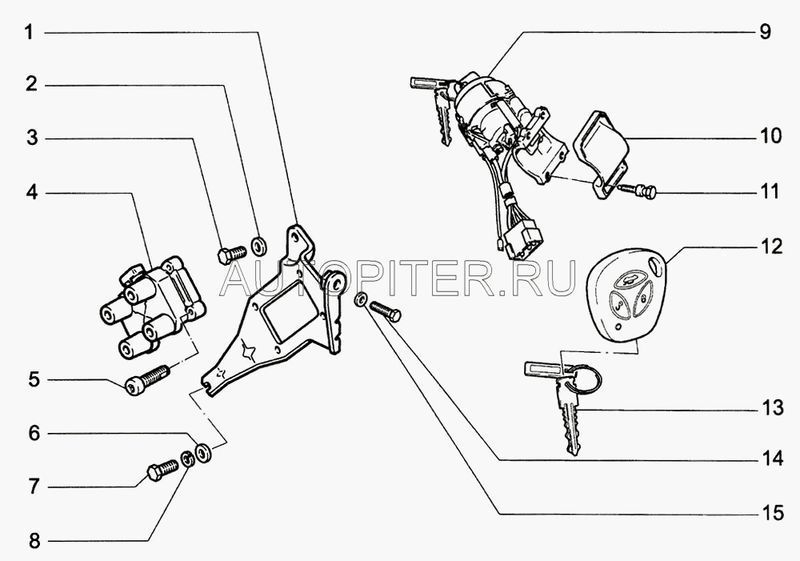 1
2
3
4
5
6
7
8
9
10
11
12
13
14
15
AUTOPITER.RU