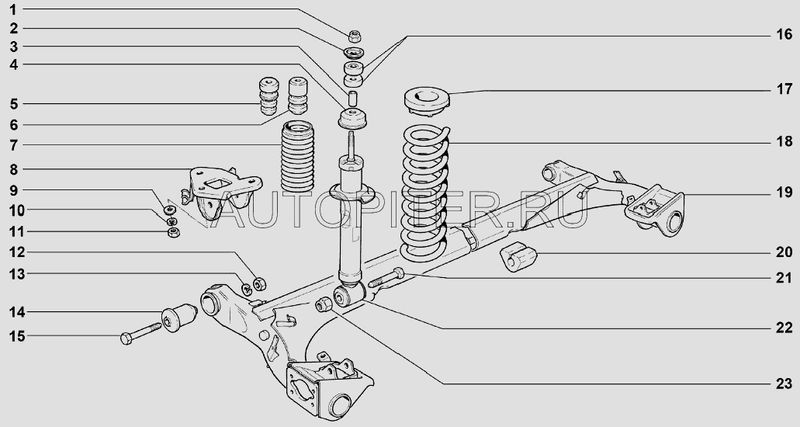 1
2
3
4
5
6
7
8
9
10
11
12
13
14
15
16
17
18
19
20
21
22
23
AUTOPITER.RU