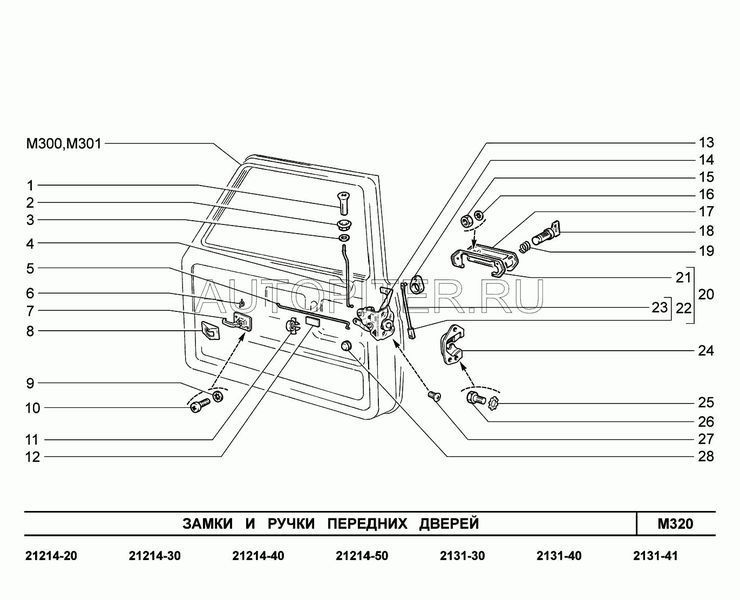 M300,M301

1
2
3
4
5
6
7
8
9
10
11
12

13
14
15
16
17
18
19
21
20
23
22
24
25
26
27
28

AUTOPITER.RU

ЗАМКИ И РУЧКИ ПЕРЕДНИХ ДВЕРЕЙ

M320

21214-20 21214-30 21214-40 21214-50 2131-30 2131-40 2131-41