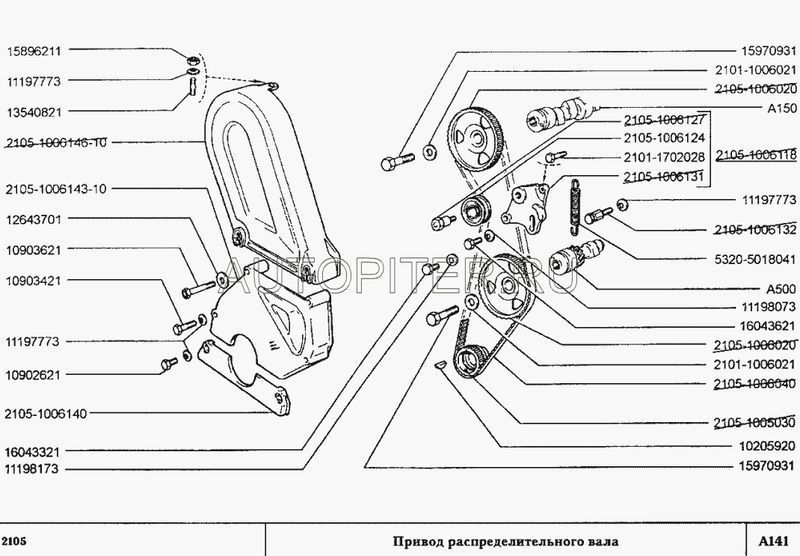 15896211
11197773
13540821
2105-1006146-10
2105-1006143-10
12643701
10903621
10903421
11197773
10902621
2105-1006140
16043321
11198173

15970931
2101-1006021
2105-1006020
A150
2105-1006127
2105-1006124
2101-1702028
2105-1006131
2105-1006118
11197773
2105-1006132
5320-5018041
A500
11198073
16043621
2105-1006020
2101-1006021
2105-1006040
2105-1005030
10205920
15970931

AUTOPITER.RU

2105
Привод распределительного вала
A141