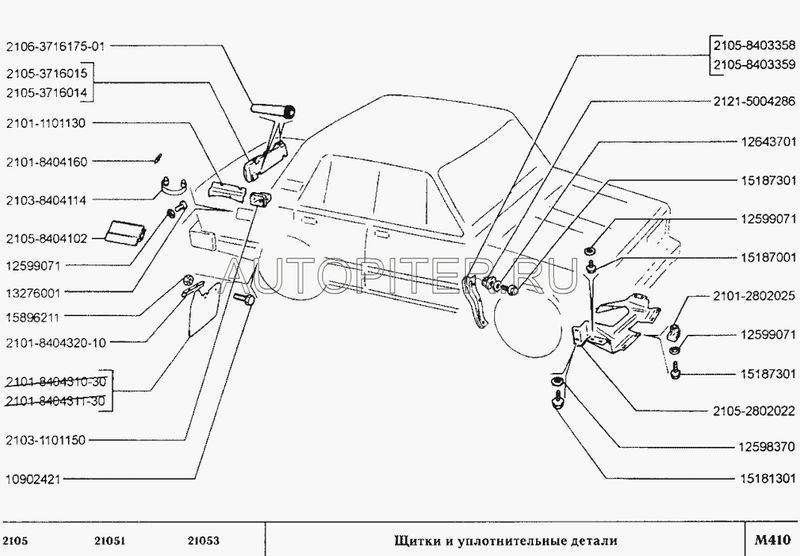 2106-3716175-01
2105-3716015
2105-3716014
2101-1101130
2101-8404160
2103-8404114
2105-8404102
12599071
13276001
15896211
2101-8404320-10
2101-8404310-30
2101-8404311-30
2103-1101150
10902421

2105-8403358
2105-8403359
2121-5004286
12643701
15187301
12599071
15187001
2101-2802025
12599071
15187301
2105-2802022
12598370
15181301

AUTOPITER.RU

2105 21051 21053 Щитки и уплотнительные детали M410