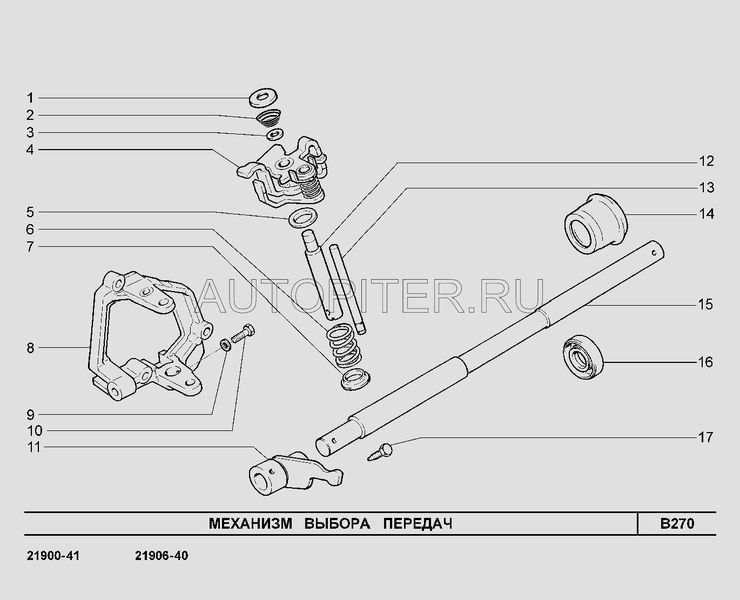 1
2
3
4
5
6
7
8
9
10
11
12
13
14
15
16
17

AUTOPITER.RU

МЕХАНИЗМ ВЫБОРА ПЕРЕДАЧ

B270

21900-41 21906-40