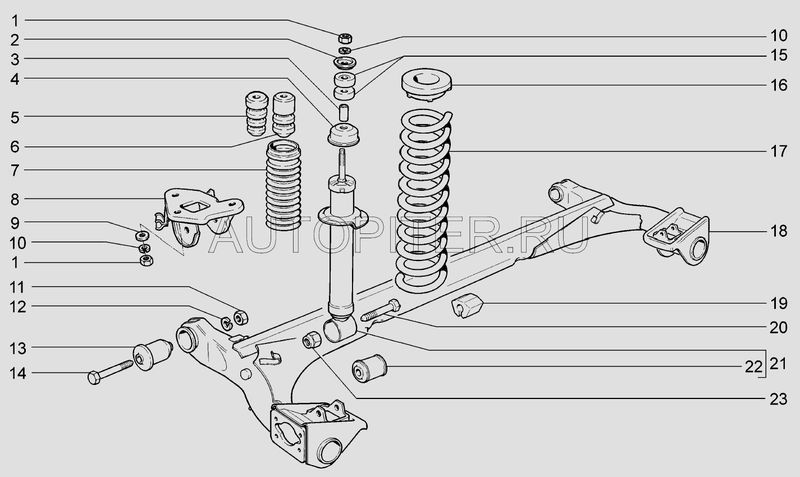 1
2
3
4
5
6
7
8
9
10
1
11
12
13
14
10
15
16
17
18
19
20
22
21
23
AUTOPITER.RU