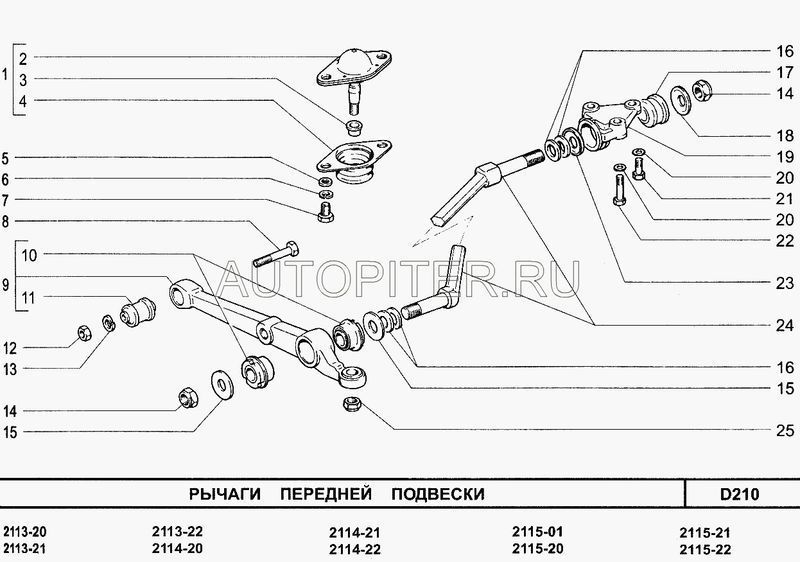 1 2
3
4
5
6
7
8
9 10
11
12
13
14
15
16
17
14
18
19
20
21
20
22
23
24
16
15
25

AUTOPITER.RU

РЫЧАГИ ПЕРЕДНЕЙ ПОДВЕСКИ

D210

2113-20
2113-21
2113-22
2114-20
2114-21
2114-22
2115-01
2115-20
2115-21
2115-22