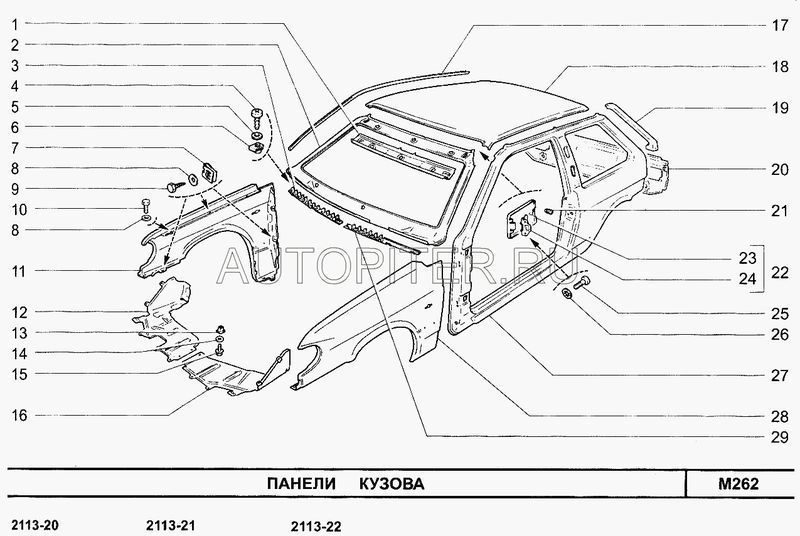 1
2
3
4
5
6
7
8
9
10
8
11
12
13
14
15
16
17
18
19
20
21
23
24
22
25
26
27
28
29
AUTOPITER.RU
ПАНЕЛИ КУЗОВА
M262
2113-20
2113-21
2113-22