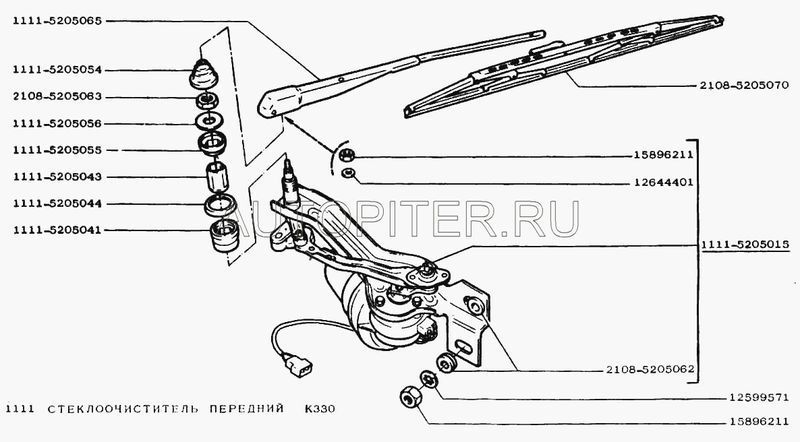 1111-5205065
1111-5205054
2108-5205063
1111-5205056
1111-5205055
1111-5205043
1111-5205044
1111-5205041
2108-5205070
15896211
12644401
AUTOPITER.RU
1111-5205015
2108-5205062
12599571
15896211
1111 СТЕКЛООЧИСТИТЕЛЬ ПЕРЕДНИЙ К330