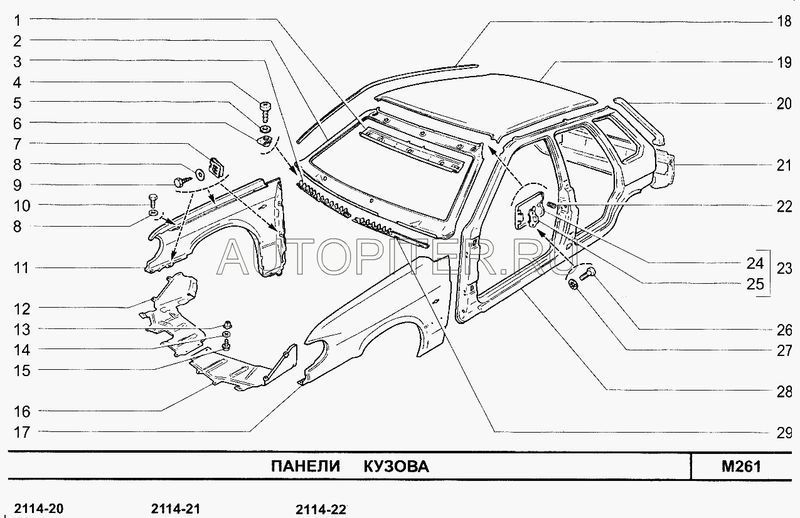 1
2
3
4
5
6
7
8
9
10
8
11
12
13
14
15
16
17

18
19
20
21
22
24
25
23
26
27
28
29

AUTOPITER.RU

ПАНЕЛИ КУЗОВА

M261

2114-20 2114-21 2114-22