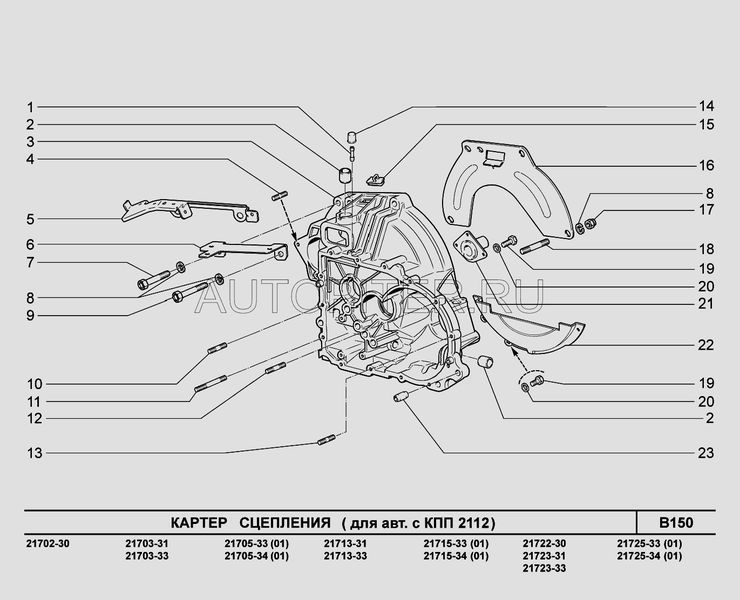 1
2
3
4
5
6
7
8
9
10
11
12
13

14
15
16
8
17
18
19
20
21
22
19
20
2
23

AUTOPITER.RU

КАРТЕР СЦЕПЛЕНИЯ ( для авт. с КПП 2112)

B150

21702-30

21703-31
21703-33

21705-33 (01)
21705-34 (01)

21713-31
21713-33

21715-33 (01)
21715-34 (01)

21722-30
21723-31
21723-33

21725-33 (01)
21725-34 (01)