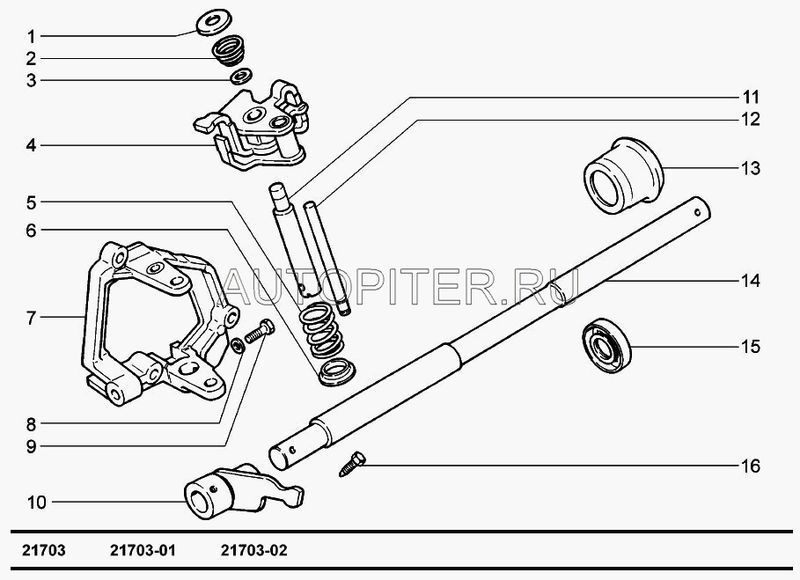 1
2
3
4
5
6
7
8
9
10
11
12
13
14
15
16

AUTOPITER.RU

21703 21703-01 21703-02