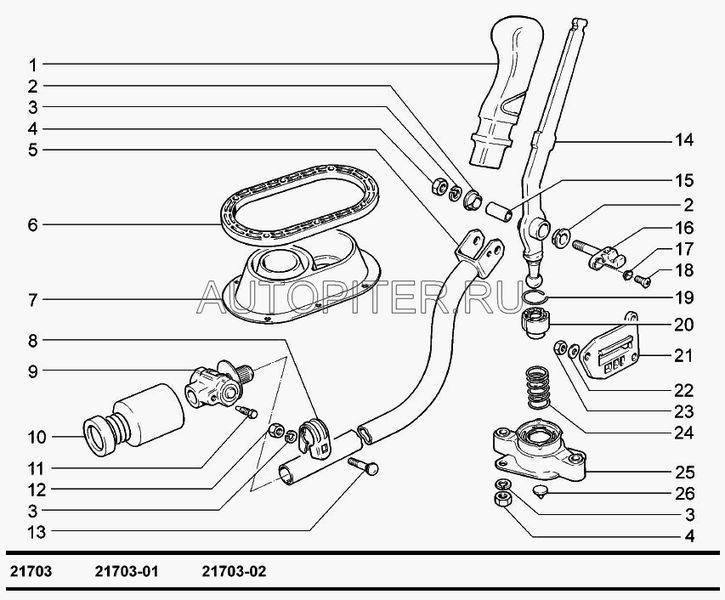 1
2
3
4
5
6
7
8
9
10
11
12
3
13
14
15
2
16
17
18
19
20
21
22
23
24
25
26
3
4

AUTOPITER.RU

21703 21703-01 21703-02