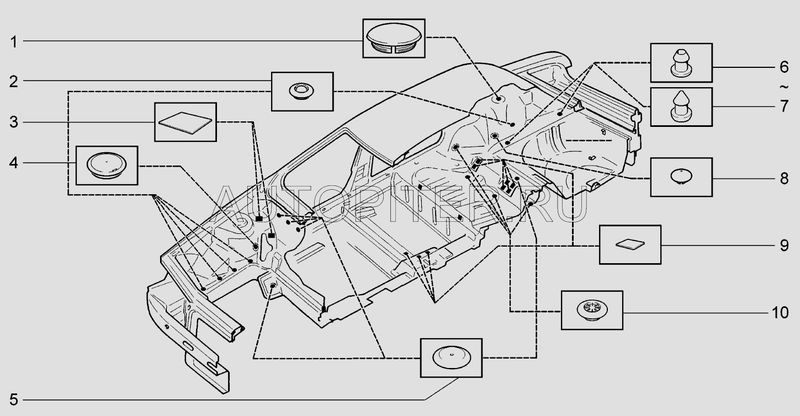 1
2
3
4
5
6
~
7
8
9
10
AUTOPITER.RU