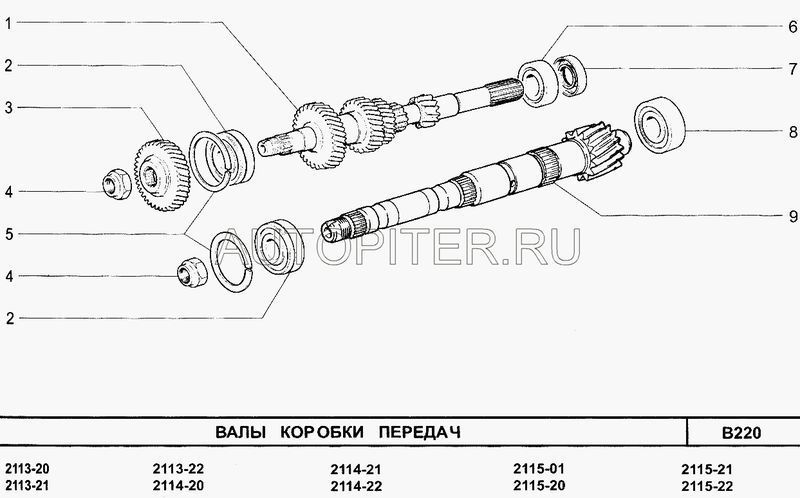 1
2
3
4
5
4
2
6
7
8
9

AUTOPITER.RU

ВАЛЫ КОРОБКИ ПЕРЕДАЧ

B220

2113-20
2113-21
2113-22
2114-20
2114-21
2114-22
2115-01
2115-20
2115-21
2115-22