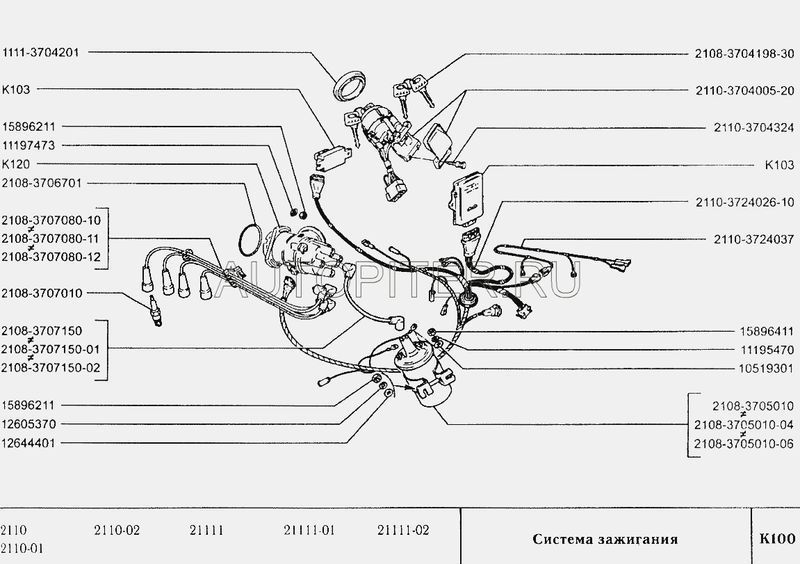 1111-3704201
K103
15896211
11197473
K120
2108-3706701
2108-3707080-10
2108-3707080-11
2108-3707080-12
2108-3707010
2108-3707150
2108-3707150-01
2108-3707150-02
15896211
12605370
12644401

2108-3704198-30
2110-3704005-20
2110-3704324
K103
2110-3724026-10
2110-3724037
15896411
11195470
10519301
2108-3705010
2108-3705010-04
2108-3705010-06

AUTOPITER.RU

2110
2110-01
2110-02
21111
21111-01
21111-02
Система зажигания
K100