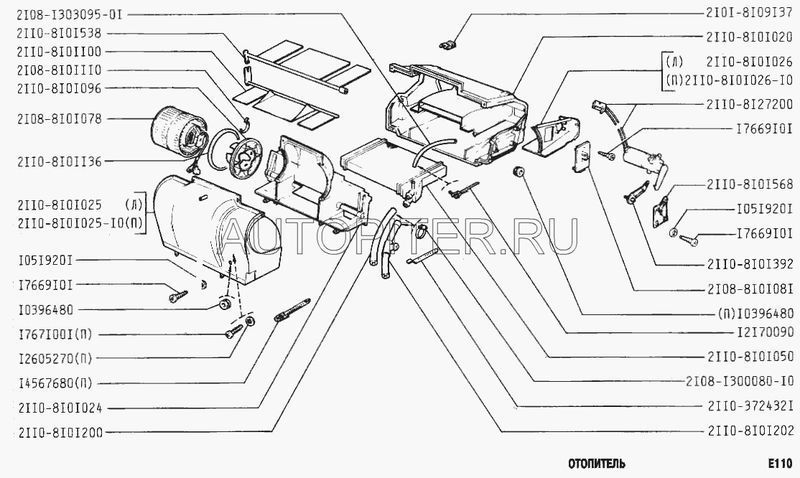 2I08-I303095-0I
2II0-8I0I538
2II0-8I0II00
2I08-8I0III0
2II0-8I0I096
2I08-8I0I078
2II0-8I0II36
2II0-8I0I025 (Л)
2II0-8I0I025-I0(П)
I05I920I
I7669I0I
I0396480
I767I00I(П)
I2605270(П)
I4567680(П)
2II0-8I0I024
2II0-8I0I200
2I0I-8I09I37
2II0-8I0I020
(Л) 2II0-8I0I026
(П)2II0-8I0I026-I0
2II0-8I27200
I7669I0I
2II0-8I0I568
I05I920I
I7669I0I
2II0-8I0I392
2I08-8I0I08I
(П)I0396480
I2I70090
2II0-8I0I050
2I08-I300080-I0
2II0-372432I
2II0-8I0I202
AUTOPITER.RU
ОТОПИТЕЛЬ
E110