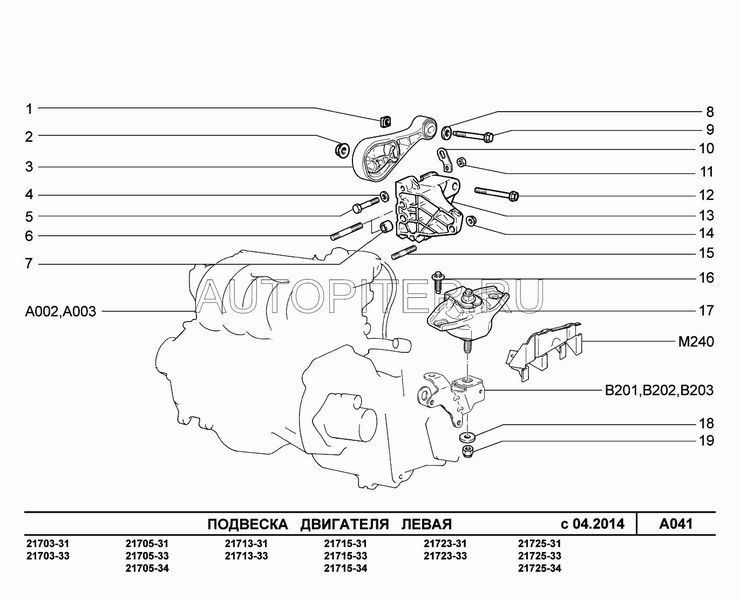 1
2
3
4
5
6
7
A002,A003
8
9
10
11
12
13
14
15
16
17
M240
B201,B202,B203
18
19

AUTOPITER.RU

ПОДВЕСКА ДВИГАТЕЛЯ ЛЕВАЯ с 04.2014 A041

21703-31
21703-33

21705-31
21705-33
21705-34

21713-31
21713-33

21715-31
21715-33
21715-34

21723-31
21723-33

21725-31
21725-33
21725-34