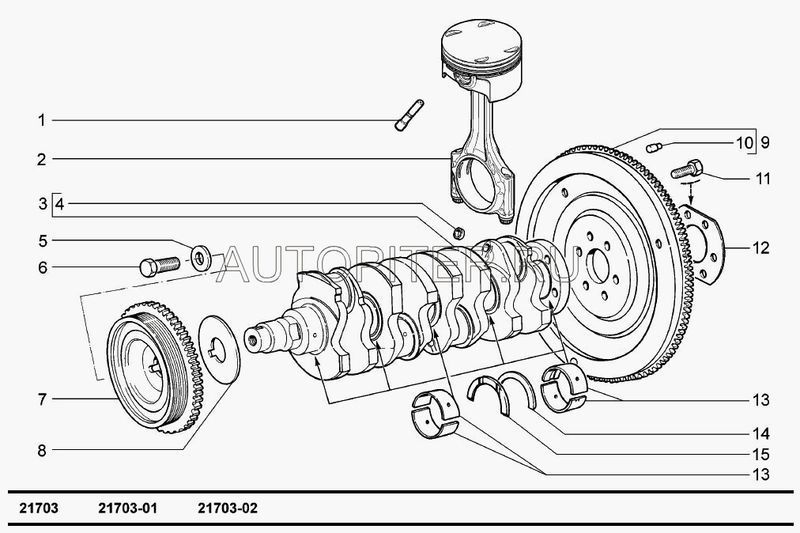 1
2
3 4
5
6
7
8
10 9
11
12
13
14
15
13
AUTOPITER.RU
21703 21703-01 21703-02