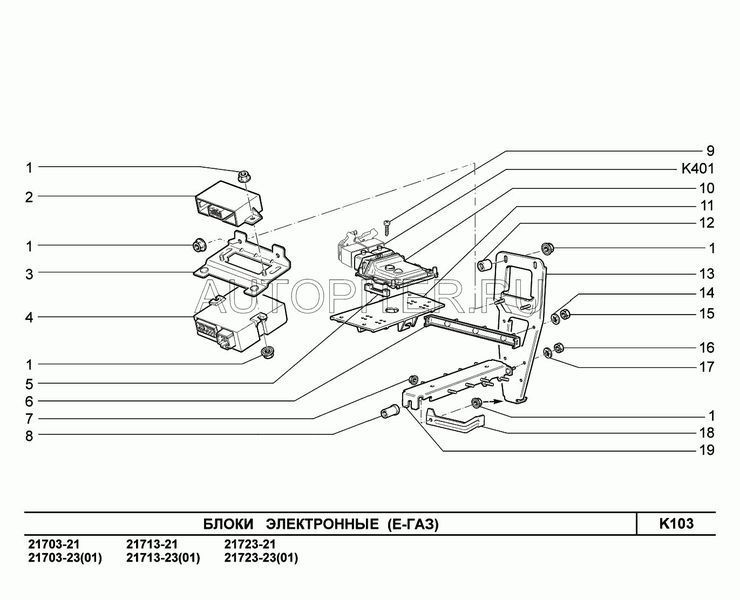 1
2
1
3
4
1
5
6
7
8
9
K401
10
11
12
1
13
14
15
16
17
1
18
19

AUTOPITER.RU

БЛОКИ ЭЛЕКТРОННЫЕ (Е-ГАЗ)
K103

21703-21
21703-23(01)
21713-21
21713-23(01)
21723-21
21723-23(01)