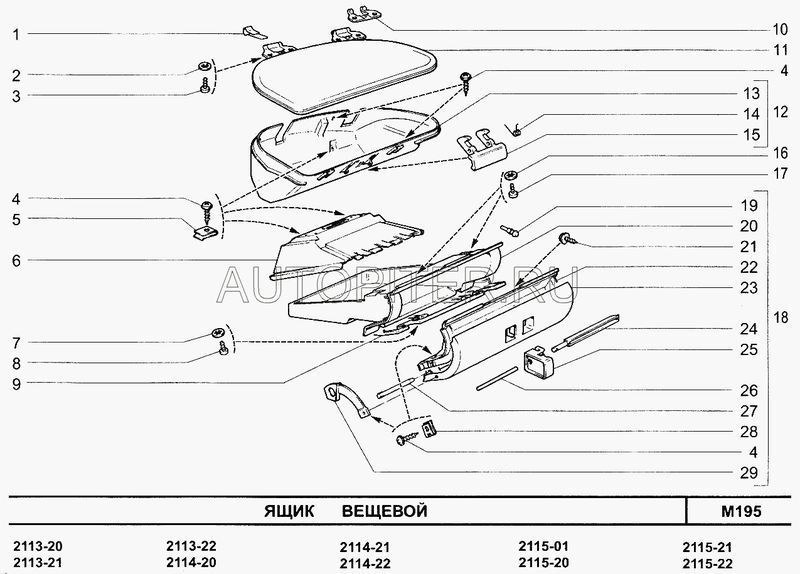 1
2
3
4
5
6
7
8
9

10
11
4
13
14
15
12
16
17
19
20
21
22
23
24
25
26
27
28
4
29
18

AUTOPITER.RU

ЯЩИК ВЕЩЕВОЙ

M195

2113-20
2113-21
2113-22
2114-20
2114-21
2114-22
2115-01
2115-20
2115-21
2115-22