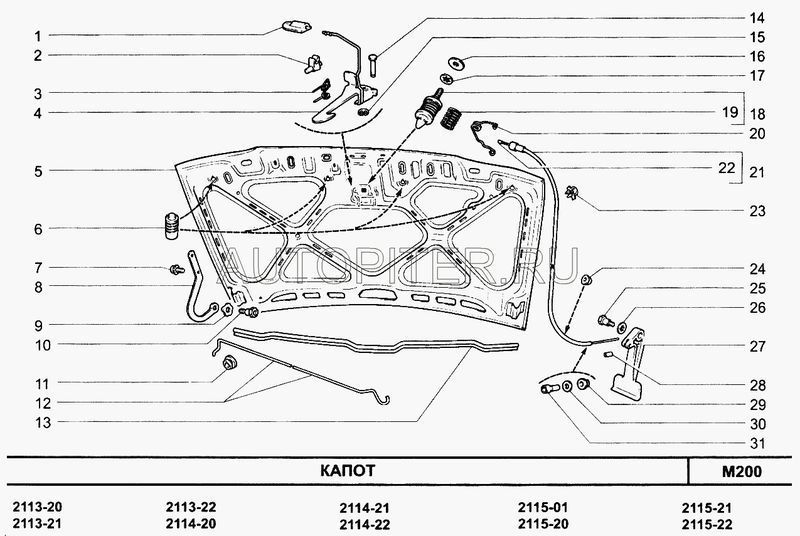 1
2
3
4
5
6
7
8
9
10
11
12
13

14
15
16
17
19
18
20
22
21
23
24
25
26
27
28
29
30
31

AUTOPITER.RU

КАПОТ

M200

2113-20
2113-21

2113-22
2114-20

2114-21
2114-22

2115-01
2115-20

2115-21
2115-22