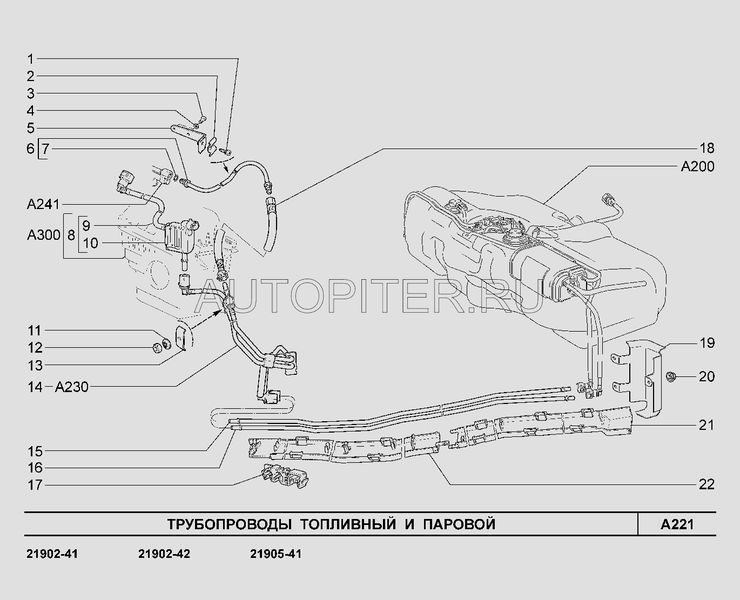 1
2
3
4
5
6
7
A241
A300
8
9
10
11
12
13
14
A230
15
16
17
18
A200
19
20
21
22
AUTOPITER.RU

ТРУБОПРОВОДЫ ТОПЛИВНЫЙ И ПАРОВОЙ

A221

21902-41 21902-42 21905-41