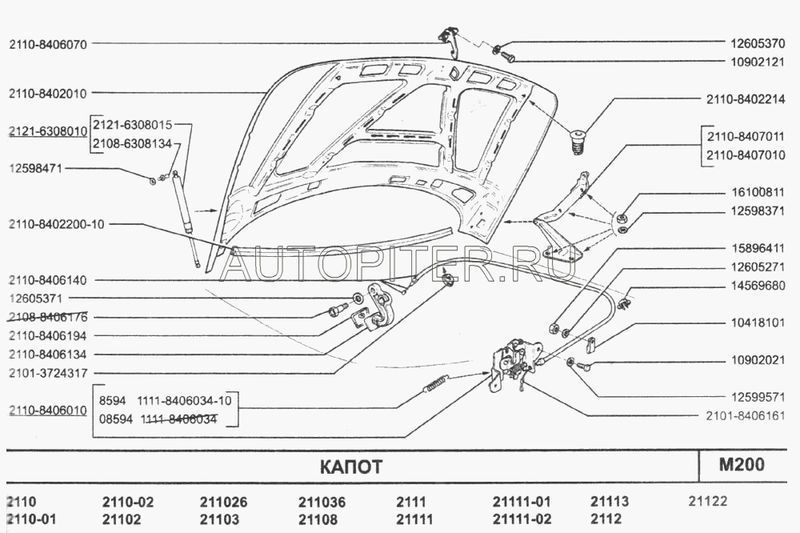 2110-8406070
2110-8402010
2121-6308010
2121-6308015
2108-6308134
12598471
2110-8402200-10
2110-8406140
12605371
2108-8406176
2110-8406194
2110-8406134
2101-3724317
2110-8406010
8594 1111-8406034-10
08594 1111-8406034

12605370
10902121
2110-8402214
2110-8407011
2110-8407010
16100811
12598371
15896411
12605271
14569680
10418101
10902021
12599571
2101-8406161

AUTOPITER.RU

КАПОТ
M200

2110
2110-01
2110-02
21102
211026
21103
211036
21108
2111
21111
21111-01
21111-02
21113
2112
21122