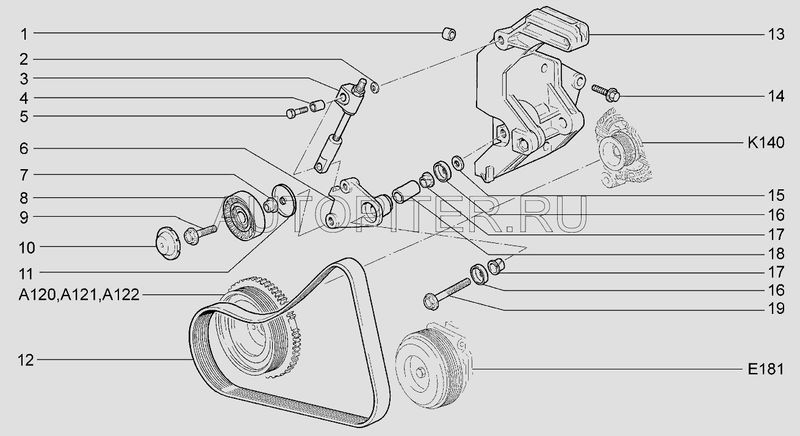 1
2
3
4
5
6
7
8
9
10
11
A120,A121,A122
12
13
14
K140
15
16
17
18
17
16
19
E181
AUTOPITER.RU