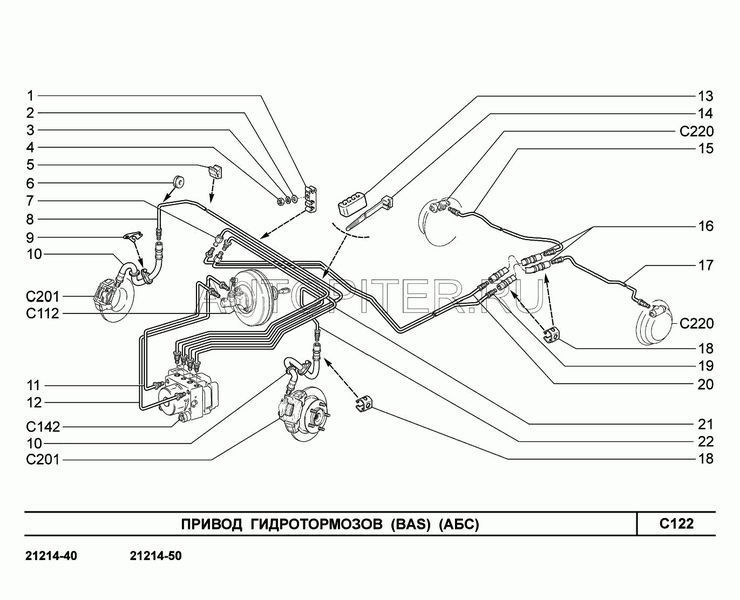 1
2
3
4
5
6
7
8
9
10
C201
C112
11
12
C142
10
C201

13
14
C220
15
16
17
C220
18
19
20
21
22
18

AUTOPITER.RU

ПРИВОД ГИДРОТОРМОЗОВ (BAS) (АБС)

C122

21214-40 21214-50