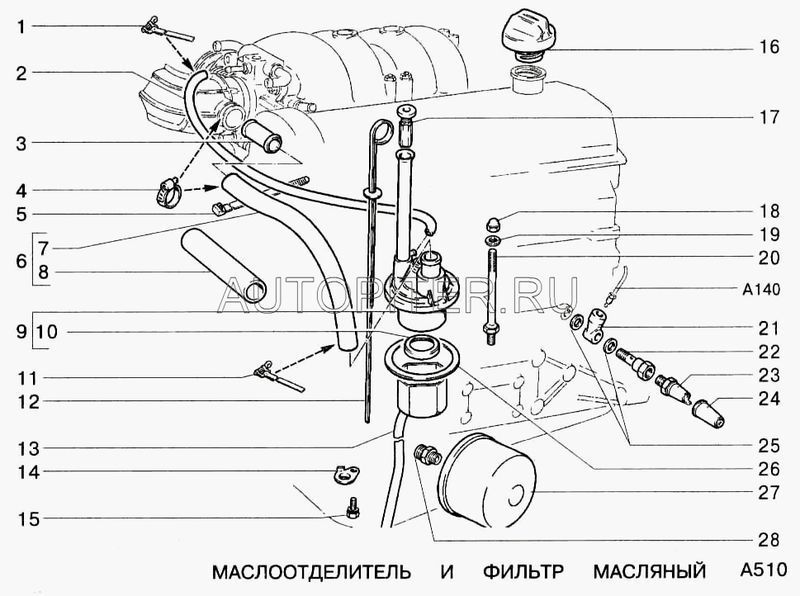 1
2
3
4
5
6
7
8
9
10
11
12
13
14
15
16
17
18
19
20
A140
21
22
23
24
25
26
27
28

AUTOPITER.RU

МАСЛООТДЕЛИТЕЛЬ И ФИЛЬТР МАСЛЯНЫЙ A510