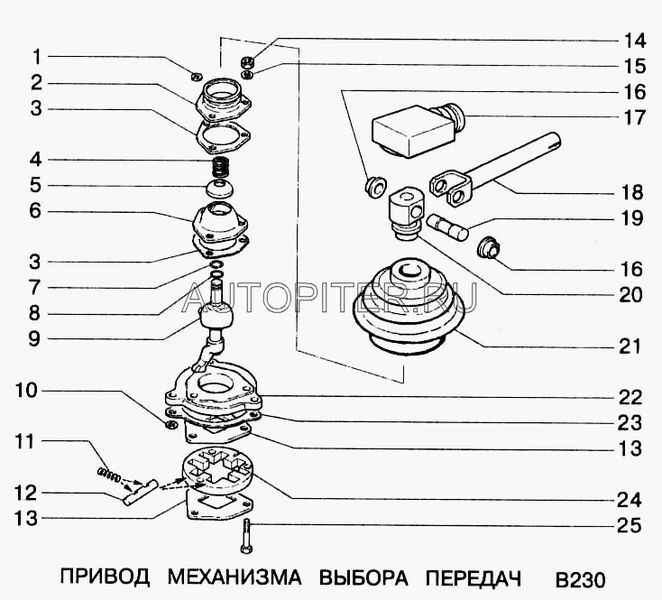 1
2
3
4
5
6
3
7
8
9
10
11
12
13

14
15
16
17
18
19
16
20
21
22
23
13
24
25

AUTOPITER.RU

ПРИВОД МЕХАНИЗМА ВЫБОРА ПЕРЕДАЧ B230