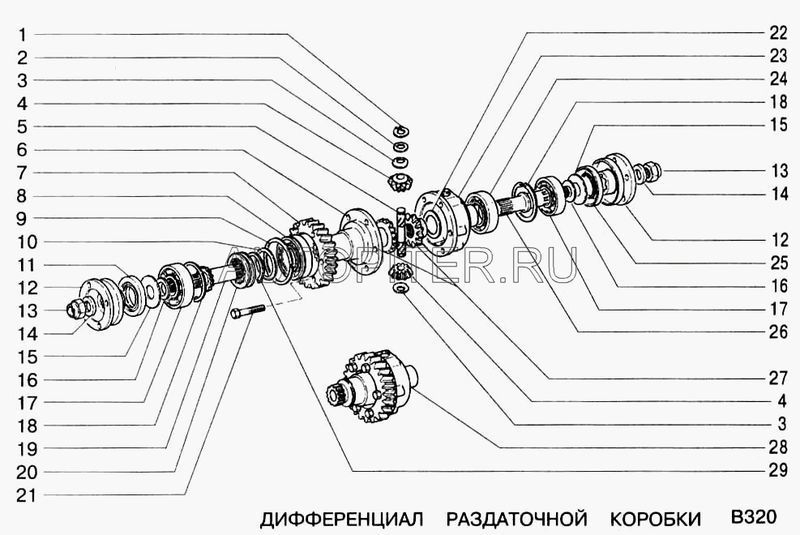 1
2
3
4
5
6
7
8
9
10
11
12
13
14
15
16
17
18
19
20
21

22
23
24
18
15
13
14
12
25
16
17
26
27
4
3
28
29

AUTOPITER.RU

ДИФФЕРЕНЦИАЛ РАЗДАТОЧНОЙ КОРОБКИ B320