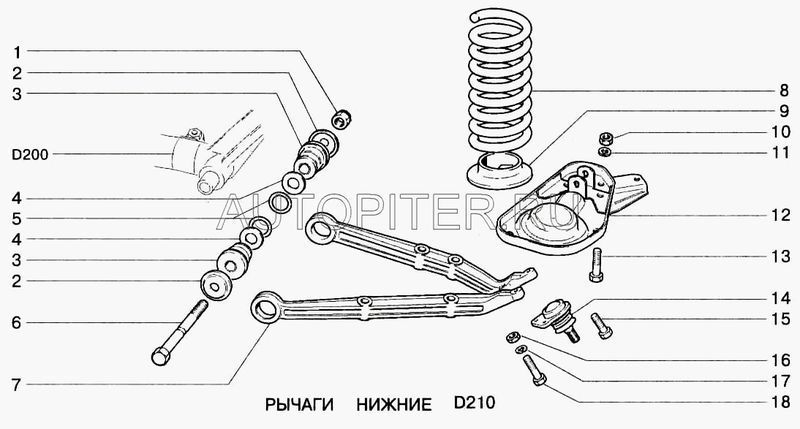 1
2
3
D200
4
5
4
3
2
6
7
8
9
10
11
12
13
14
15
16
17
18
AUTOPITER.RU
РЫЧАГИ НИЖНИЕ D210