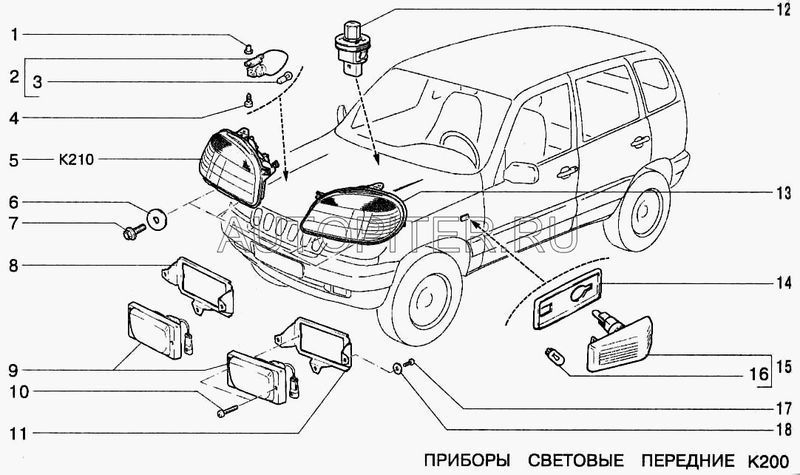 1
2
3
4
5 K210
6
7
8
9
10
11
12
13
14
15
16
17
18
AUTOPITER.RU
ПРИБОРЫ СВЕТОВЫЕ ПЕРЕДНИЕ K200