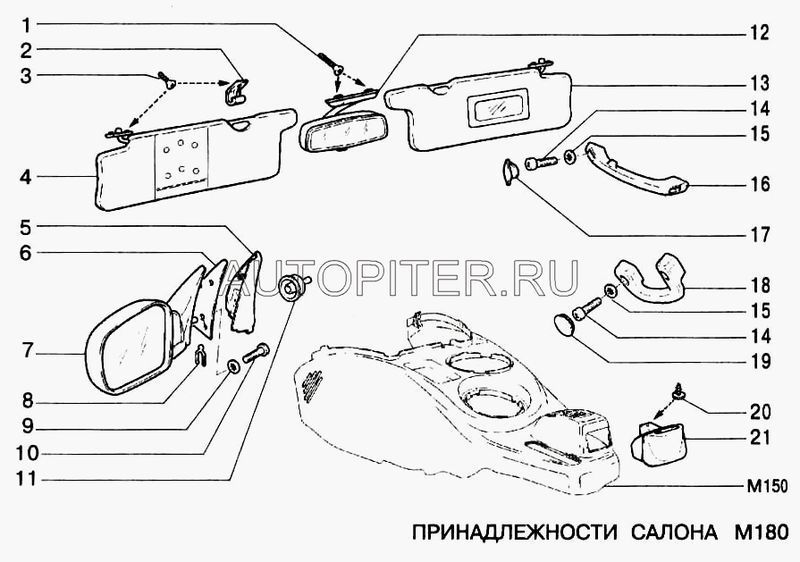 1
2
3
4
5
6
7
8
9
10
11
12
13
14
15
16
17
18
15
14
19
20
21
M150
AUTOPITER.RU
ПРИНАДЛЕЖНОСТИ САЛОНА M180