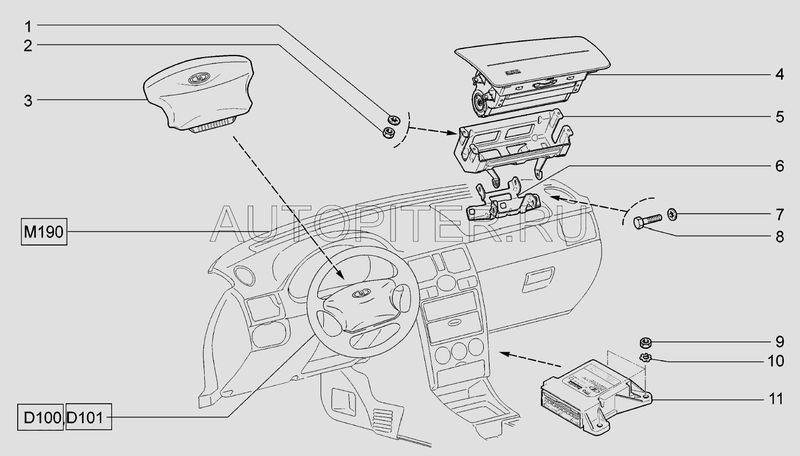 1
2
3
4
5
6
7
8
9
10
11
M190
D100
D101
AUTOPITER.RU