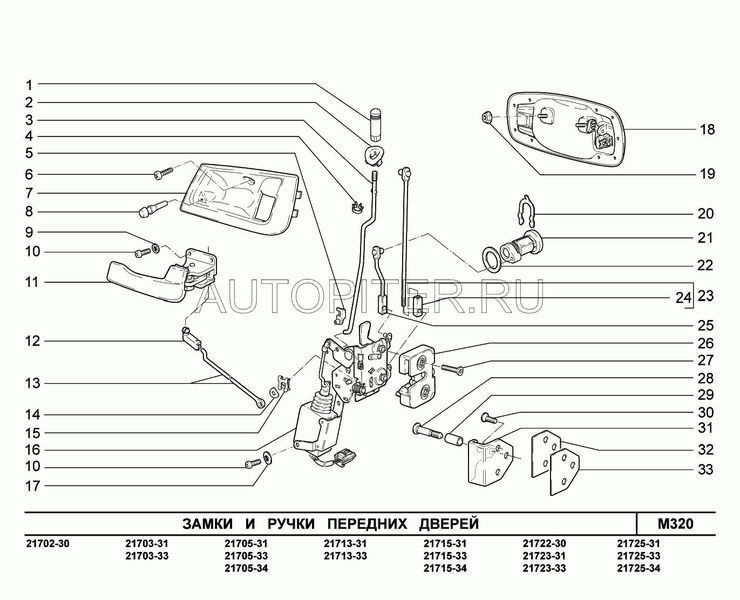 1
2
3
4
5
6
7
8
9
10
11
12
13
14
15
16
10
17

18
19
20
21
22
24 23
25
26
27
28
29
30
31
32
33

AUTOPITER.RU

ЗАМКИ И РУЧКИ ПЕРЕДНИХ ДВЕРЕЙ M320

21702-30
21703-31
21703-33
21705-31
21705-33
21705-34
21713-31
21713-33
21715-31
21715-33
21715-34
21722-30
21723-31
21723-33
21725-31
21725-33
21725-34