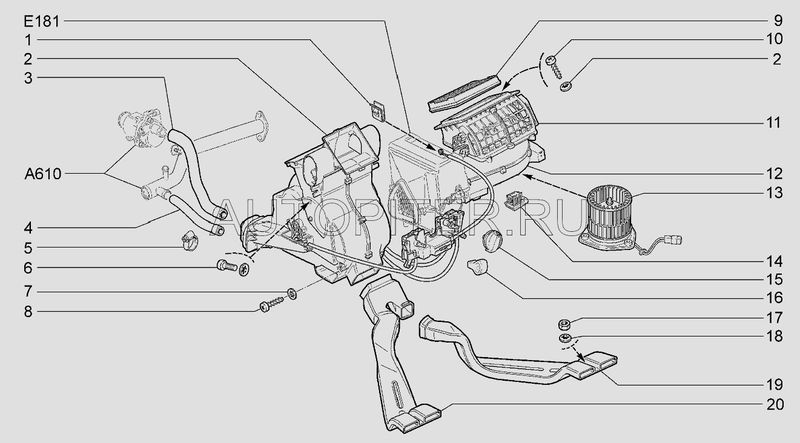 E181
1
2
3
A610
4
5
6
7
8
9
10
2
11
12
13
14
15
16
17
18
19
20
AUTOPITER.RU